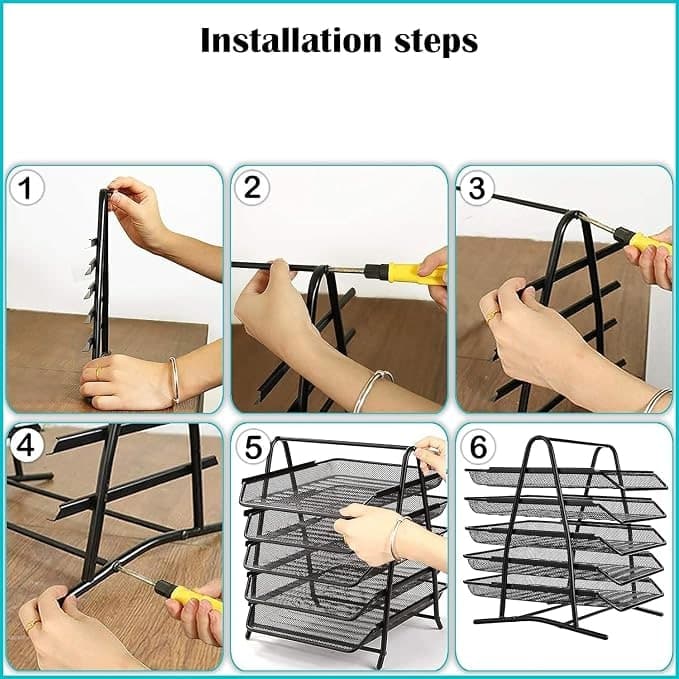 Installation steps

1

2

3

4

5

6